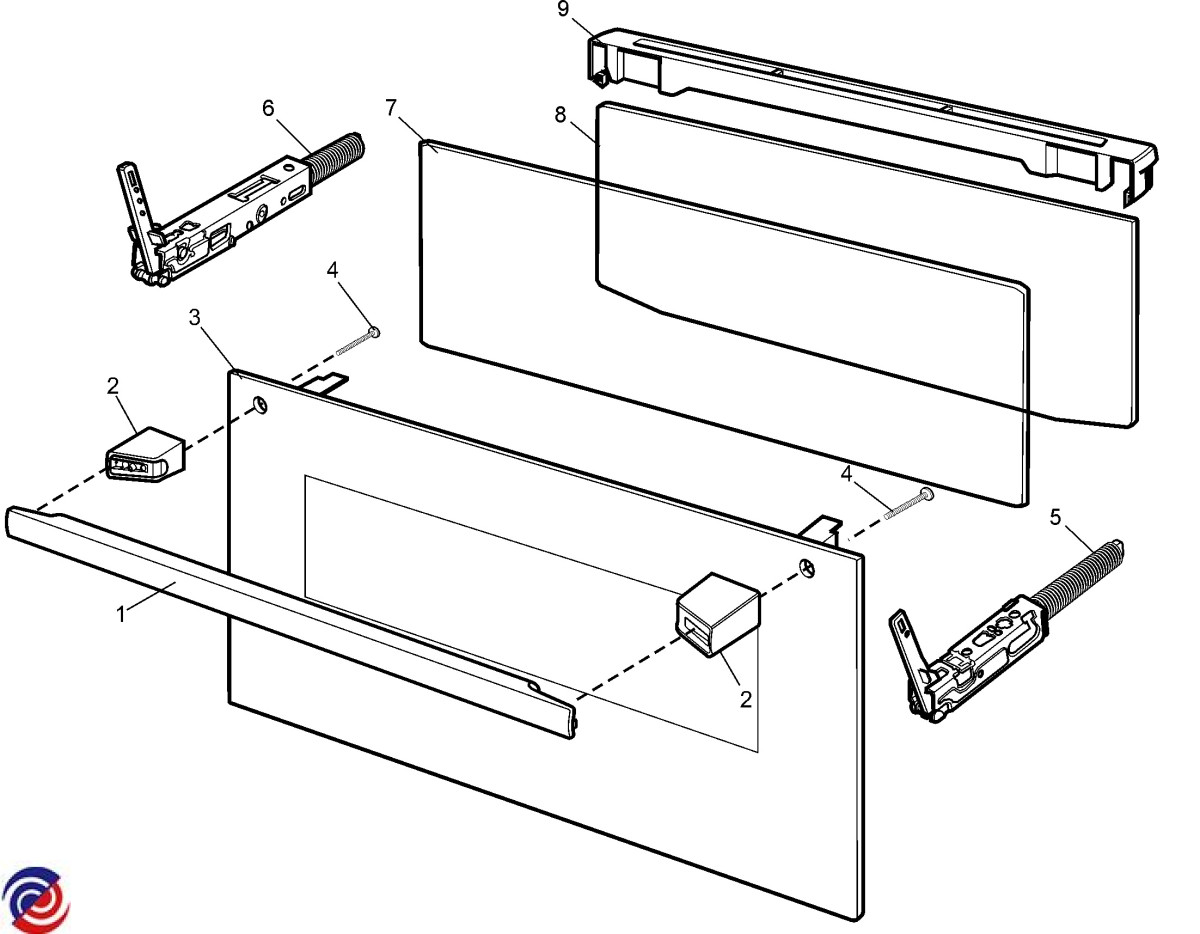 9
6
7
8
4
3
2
4
5
1
2